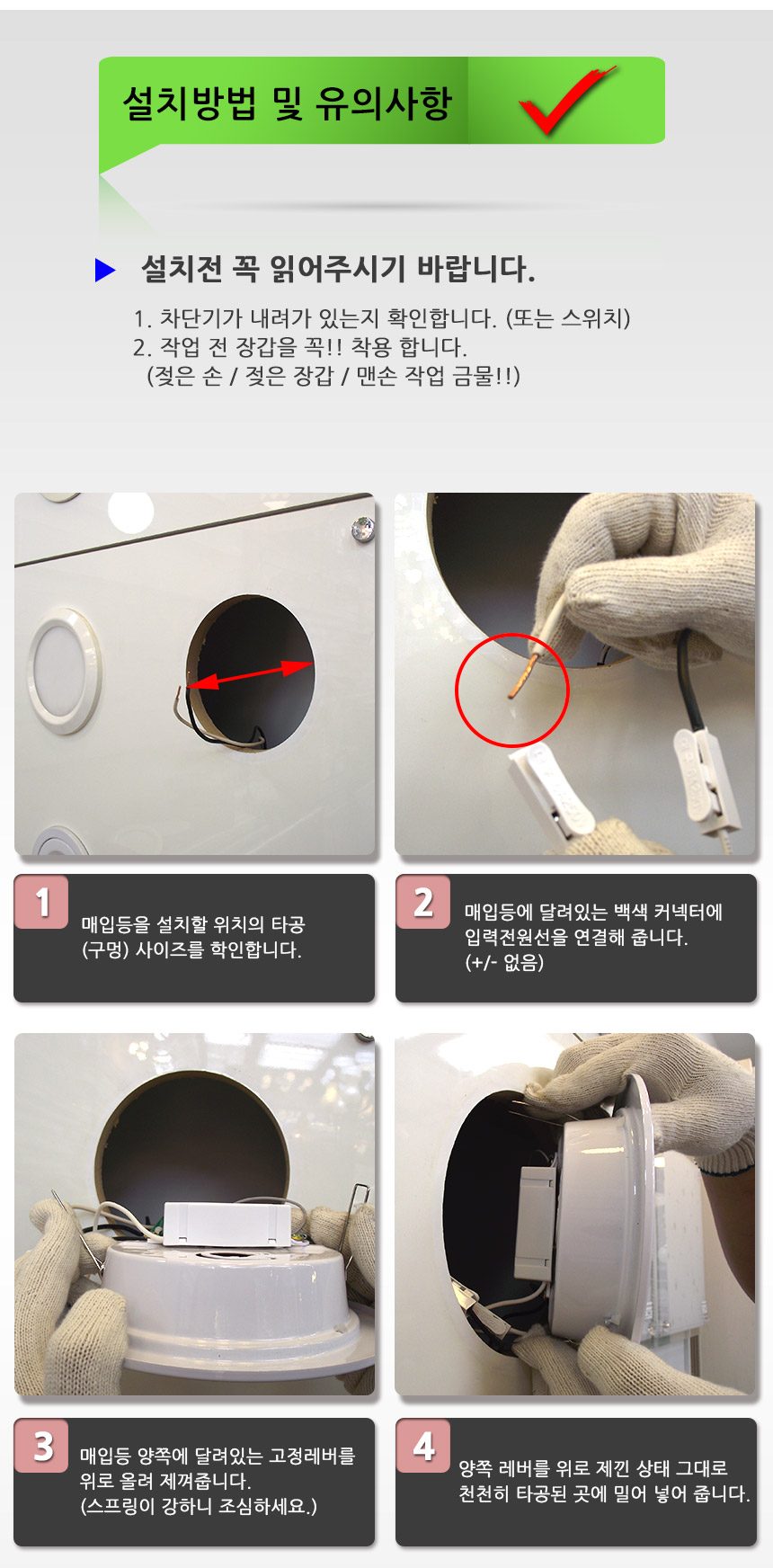 설치방법 및 유의사항

설치전 꼭 읽어주시기 바랍니다.

1. 차단기가 내려가 있는지 확인합니다. (또는 스위치)
2. 작업 전 장갑을 꼭!! 착용 합니다.
(젖은 손 / 젖은 장갑 / 맨손 작업 금물!!)

1
매입등을 설치할 위치의 타공 (구멍) 사이즈를 학인합니다.

2
매입등에 달려있는 백색 커넥터에 입력전원선을 연결해 줍니다. (+/- 없음)

3
매입등 양쪽에 달려있는 고정레버를 위로 올려 제껴줍니다. (스프링이 강하니 조심하세요.)

4
양쪽 레버를 위로 제낀 상태 그대로 천천히 타공된 곳에 밀어 넣어 줍니다.