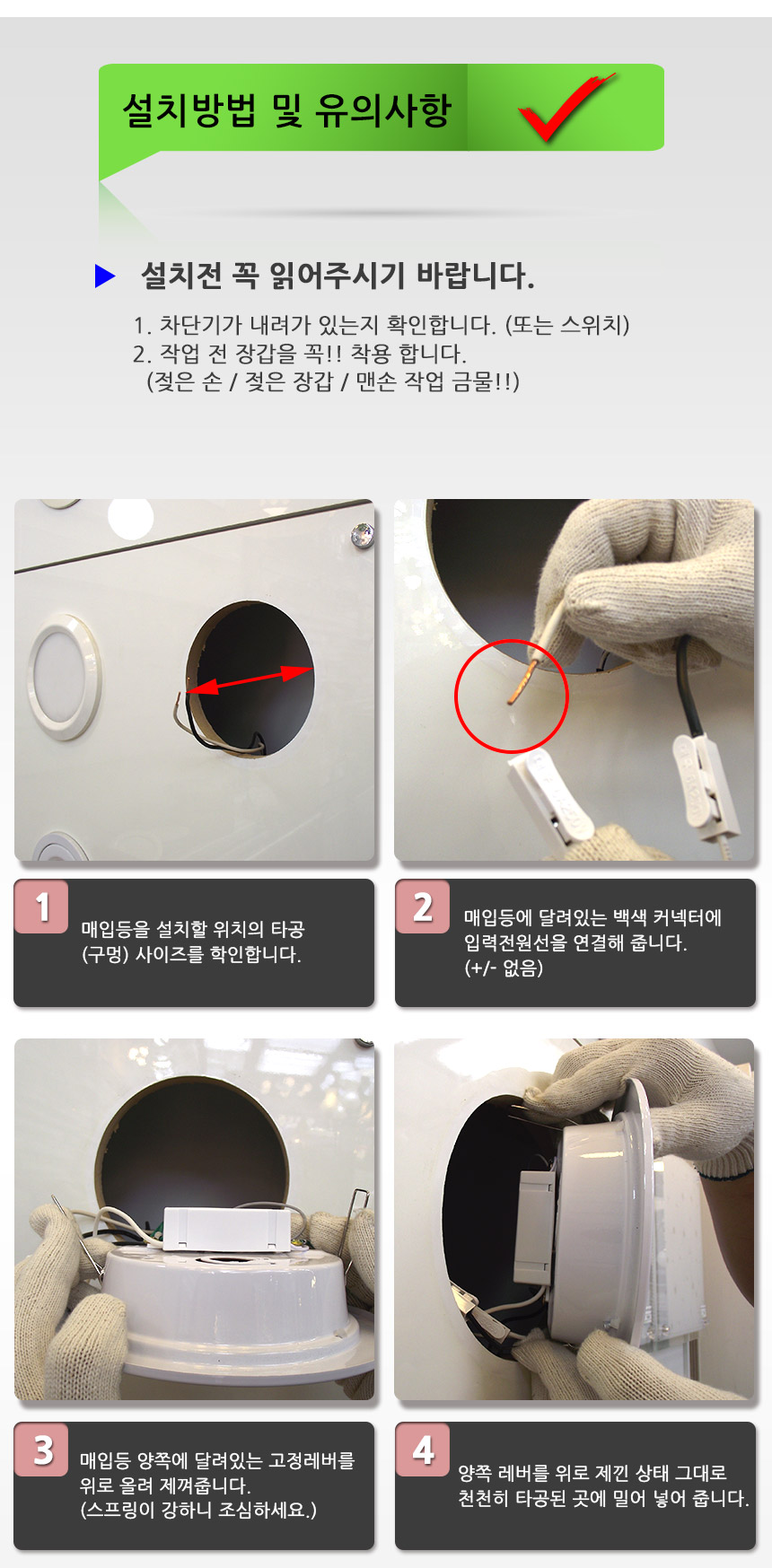 설치방법 및 유의사항

설치전 꼭 읽어주시기 바랍니다.

1. 차단기가 내려가 있는지 확인합니다. (또는 스위치)
2. 작업 전 장갑을 꼭!! 착용 합니다.
(젖은 손 / 젖은 장갑 / 맨손 작업 금물!!)

1
매입등을 설치할 위치의 타공 (구멍) 사이즈를 확인합니다.

2
매입등에 달려있는 백색 커넥터에 입력전원선을 연결해 줍니다. (+/- 없음)

3
매입등 양쪽에 달려있는 고정레버를 위로 올려 제껴줍니다. (스프링이 강하니 조심하세요.)

4
양쪽 레버를 위로 제낀 상태 그대로 천천히 타공된 곳에 밀어 넣어 줍니다.